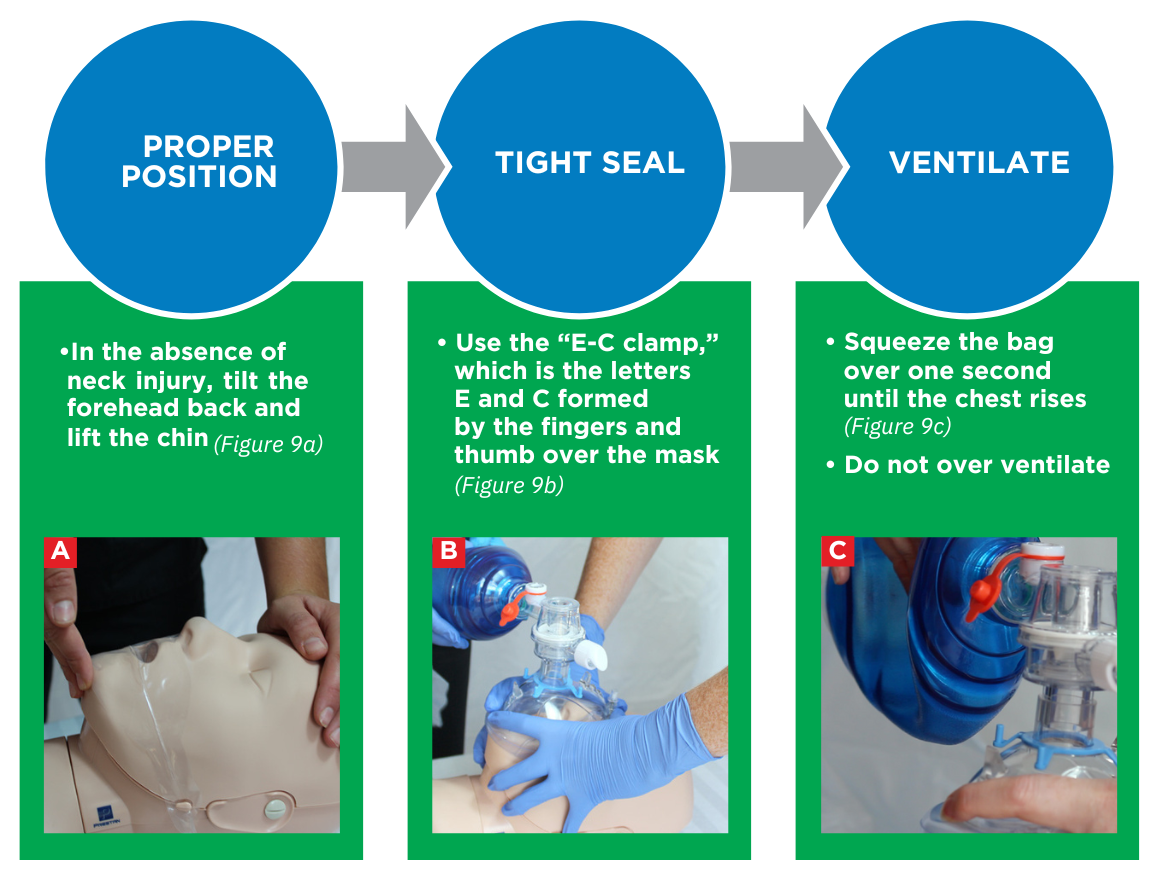 PROPER POSITION

TIGHT SEAL

VENTILATE

•In the absence of neck injury, tilt the forehead back and lift the chin (Figure 9a)

A

• Use the “E-C clamp,” which is the letters E and C formed by the fingers and thumb over the mask (Figure 9b)

B

• Squeeze the bag over one second until the chest rises (Figure 9c)

• Do not over ventilate

C